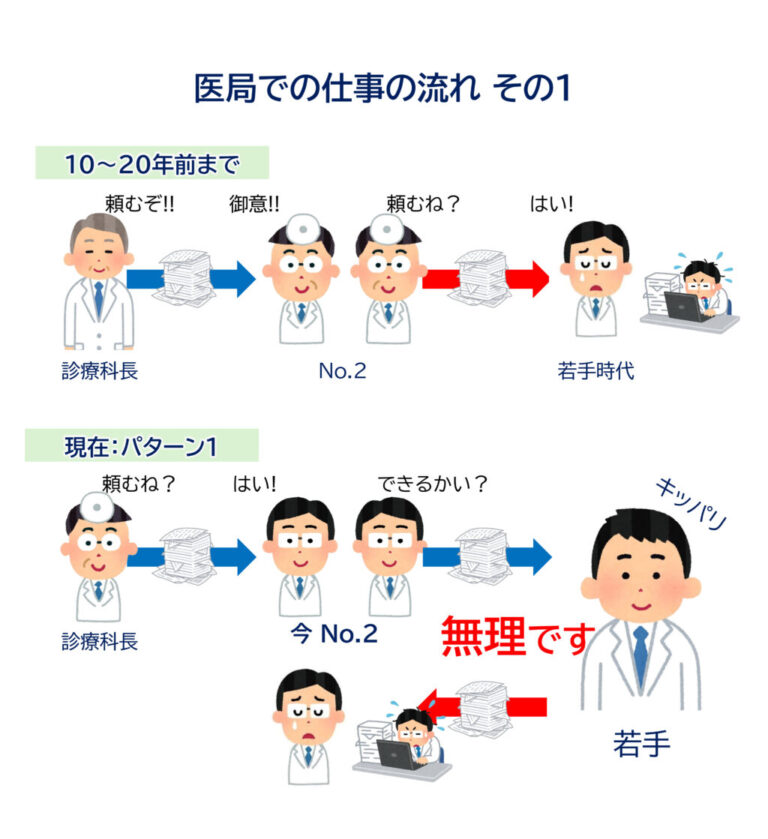 医局での仕事の流れ その1

10～20年前まで

頼むぞ!!

御意!!

頼むね？

はい!

診療科長

No.2

若手時代

現在：パターン1

頼むね？

はい!

できるかい？

キッパリ

診療科長

今 No.2

無理です

若手